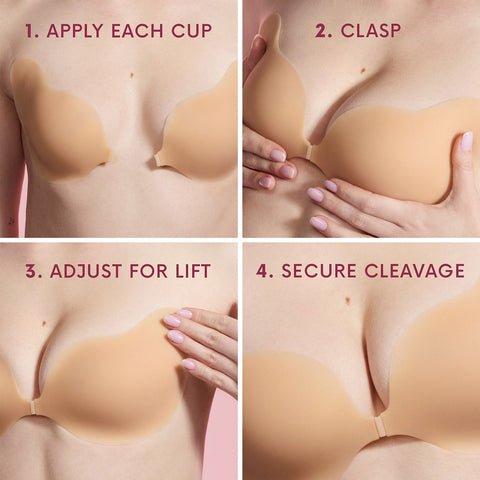 1. APPLY EACH CUP

2. CLASP

3. ADJUST FOR LIFT

4. SECURE CLEAVAGE