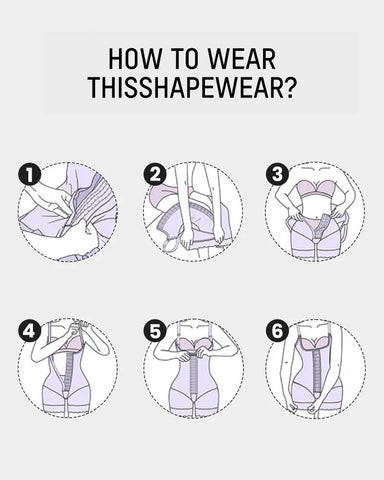 HOW TO WEAR THISSHAPEWEAR?

1

2

3

4

5

6